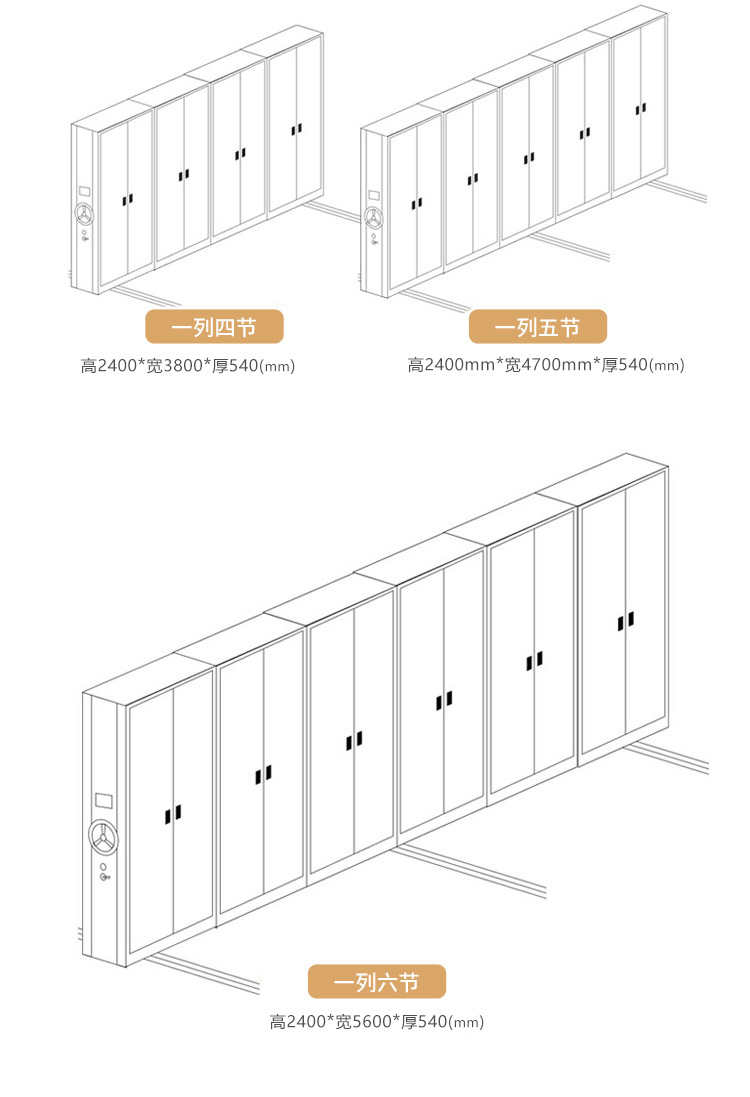 一列四节

高2400*宽3800*厚540(mm)

一列五节

高2400mm*宽4700mm*厚540(mm)

一列六节

高2400*宽5600*厚540(mm)